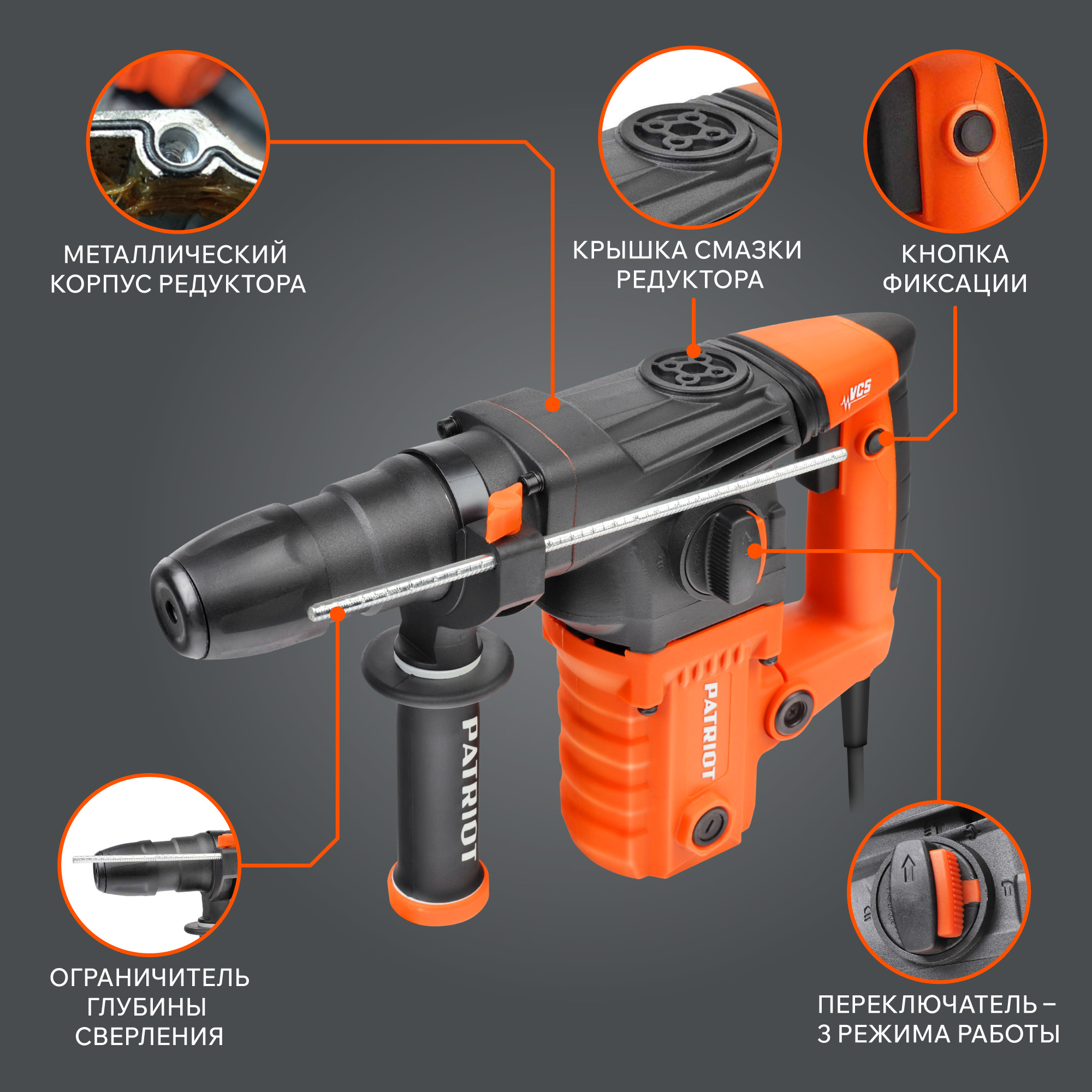 МЕТАЛЛИЧЕСКИЙ КОРПУС РЕДУКТОРА

КРЫШКА СМАЗКИ РЕДУКТОРА

КНОПКА ФИКСАЦИИ

VCS

PATRIOT

PATRIOT

ОГРАНИЧИТЕЛЬ ГЛУБИНЫ СВЕРЛЕНИЯ

ПЕРЕКЛЮЧАТЕЛЬ – 3 РЕЖИМА РАБОТЫ