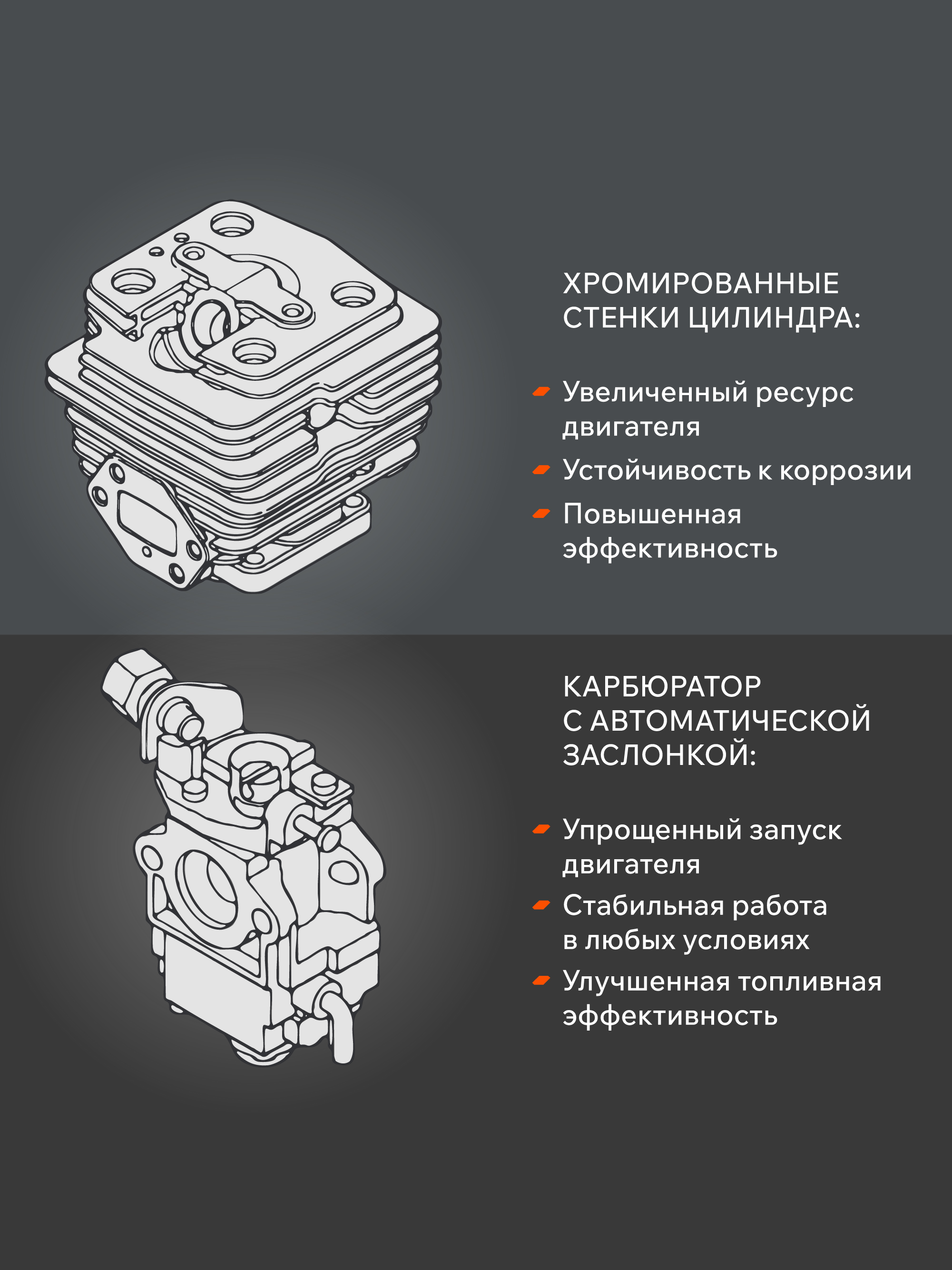 ХРОМИРОВАННЫЕ СТЕНКИ ЦИЛИНДРА:

Увеличенный ресурс двигателя

Устойчивость к коррозии

Повышенная эффективность

КАРБЮРАТОР С АВТОМАТИЧЕСКОЙ ЗАСЛОНКОЙ:

Упрощенный запуск двигателя

Стабильная работа в любых условиях

Улучшенная топливная эффективность