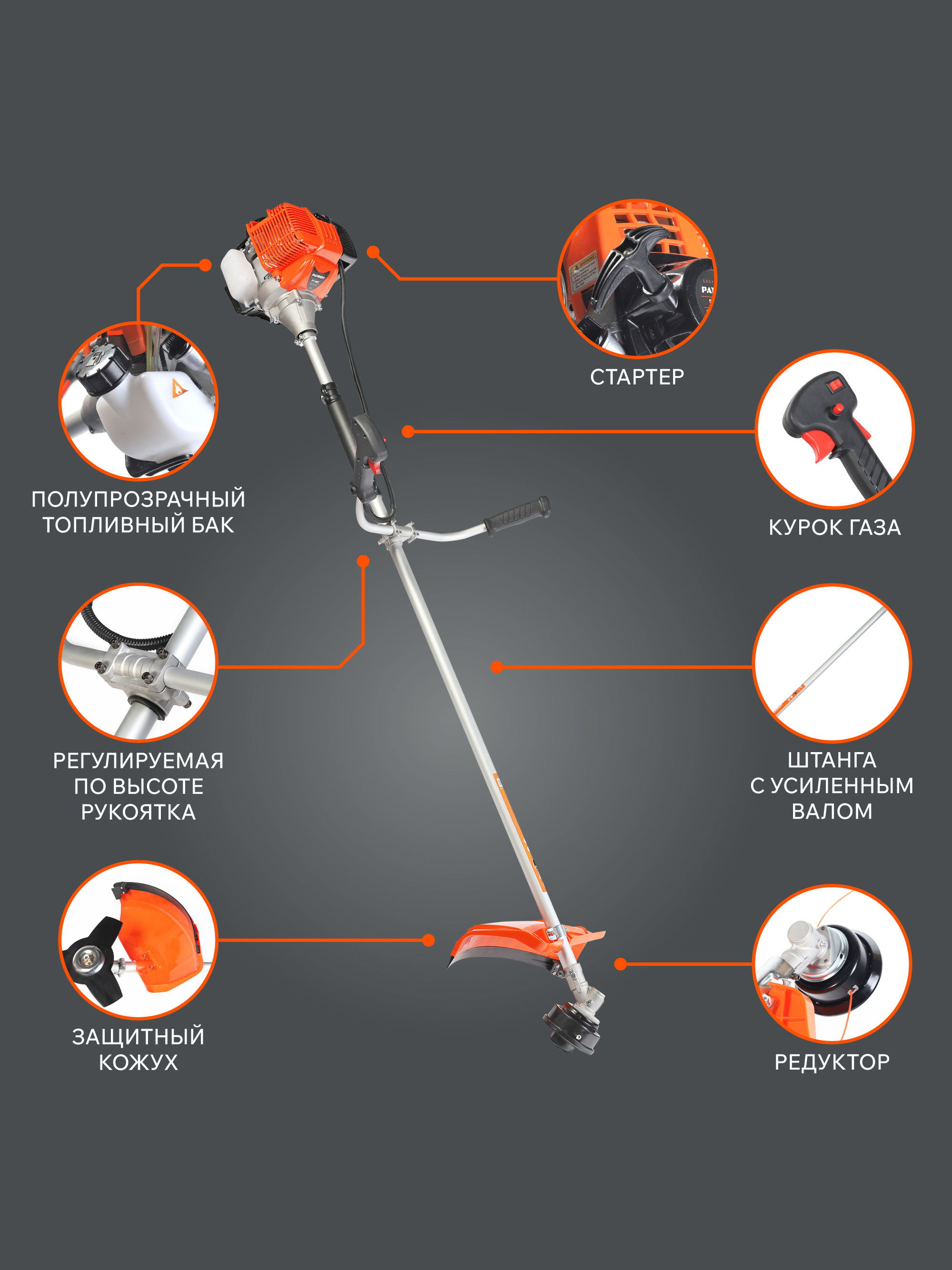 СТАРТЕР

ПОЛУПРОЗРАЧНЫЙ ТОПЛИВНЫЙ БАК

КУРОК ГАЗА

РЕГУЛИРУЕМАЯ ПО ВЫСОТЕ РУКОЯТКА

ШТАНГА С УСИЛЕННЫМ ВАЛОМ

ЗАЩИТНЫЙ КОЖУХ

РЕДУКТОР