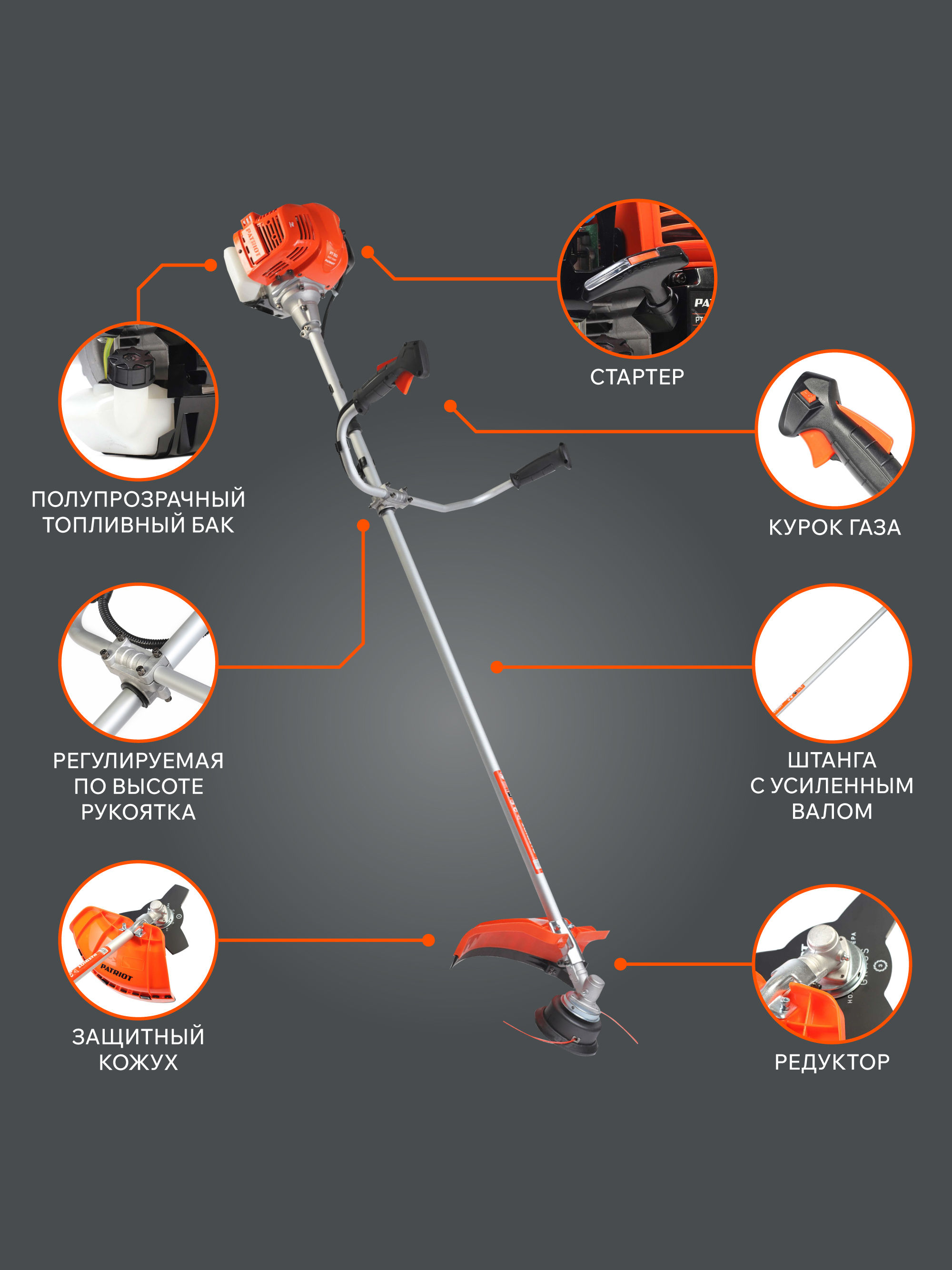 PATRIOT

СТАРТЕР

ПОЛУПРОЗРАЧНЫЙ ТОПЛИВНЫЙ БАК

КУРОК ГАЗА

РЕГУЛИРУЕМАЯ ПО ВЫСОТЕ РУКОЯТКА

ШТАНГА С УСИЛЕННЫМ ВАЛОМ

PATRIOT

ЗАЩИТНЫЙ КОЖУХ

РЕДУКТОР