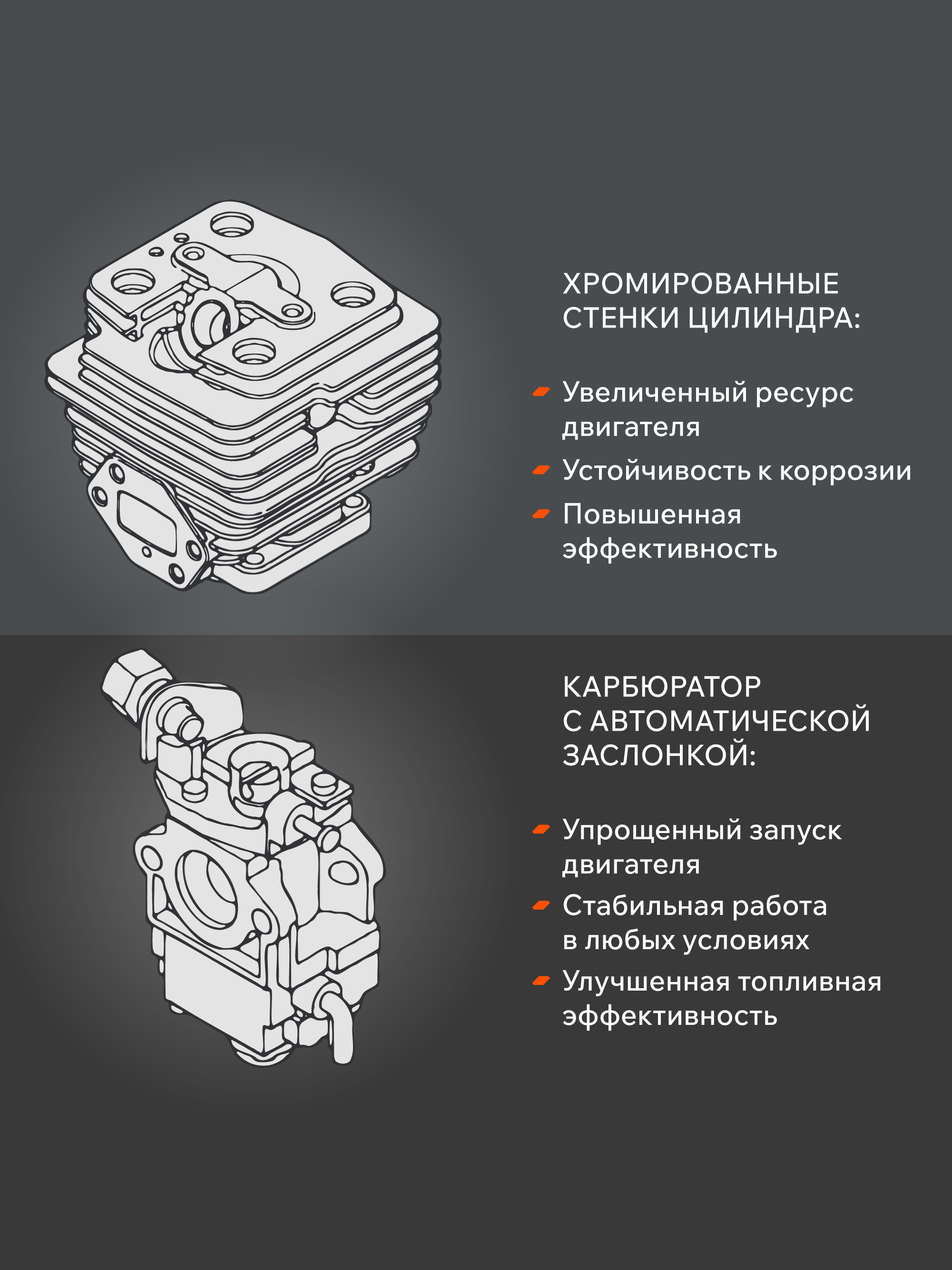 ХРОМИРОВАННЫЕ СТЕНКИ ЦИЛИНДРА:

Увеличенный ресурс двигателя

Устойчивость к коррозии

Повышенная эффективность

КАРБЮРАТОР С АВТОМАТИЧЕСКОЙ ЗАСЛОНКОЙ:

Упрощенный запуск двигателя

Стабильная работа в любых условиях

Улучшенная топливная эффективность