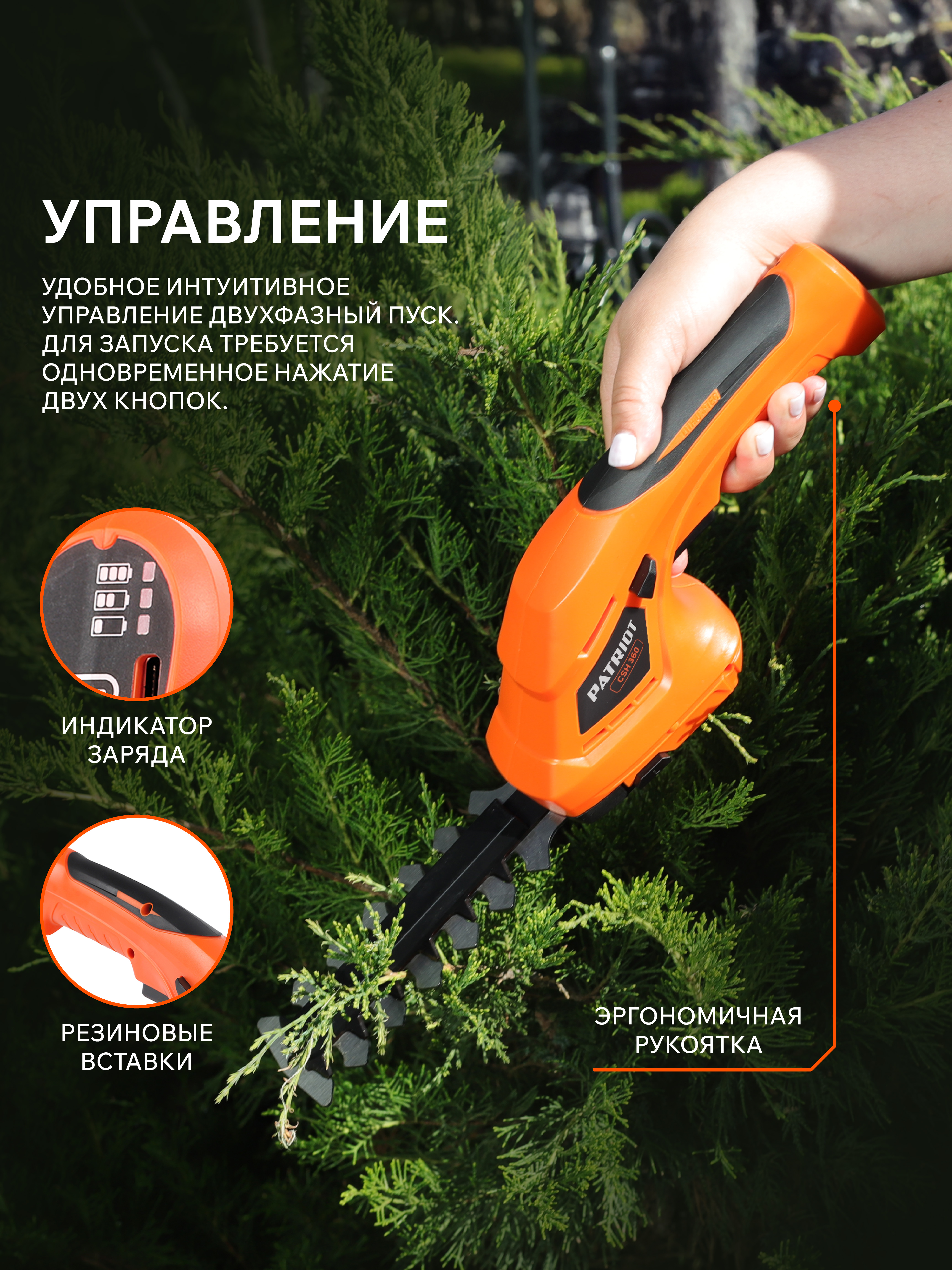 УПРАВЛЕНИЕ

УДОБНОЕ ИНТУИТИВНОЕ УПРАВЛЕНИЕ ДВУХФАЗНЫЙ ПУСК. ДЛЯ ЗАПУСКА ТРЕБУЕТСЯ ОДНОВРЕМЕННОЕ НАЖАТИЕ ДВУХ КНОПОК.

ИНДИКАТОР ЗАРЯДА

РЕЗИНОВЫЕ ВСТАВКИ

PATRIOT
CSH 360

ЭРГОНОМИЧНАЯ РУКОЯТКА