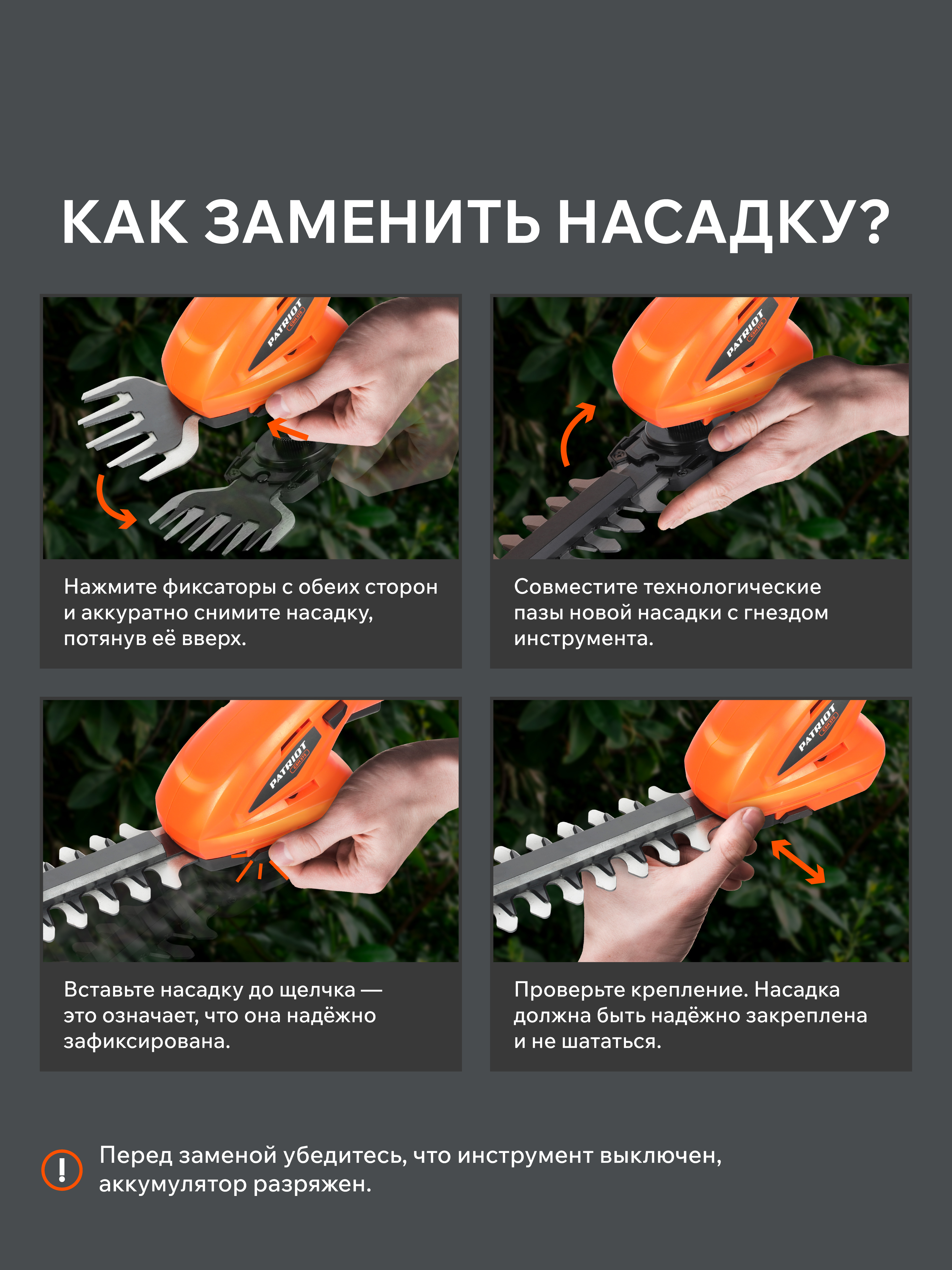 КАК ЗАМЕНИТЬ НАСАДКУ?

PATRIOT

Нажмите фиксаторы с обеих сторон и аккуратно снимите насадку, потянув её вверх.

PATRIOT

Совместите технологические пазы новой насадки с гнездом инструмента.

PATRIOT

Вставьте насадку до щелчка — это означает, что она надёжно зафиксирована.

PATRIOT

Проверьте крепление. Насадка должна быть надёжно закреплена и не шататься.

!

Перед заменой убедитесь, что инструмент выключен, аккумулятор разряжен.