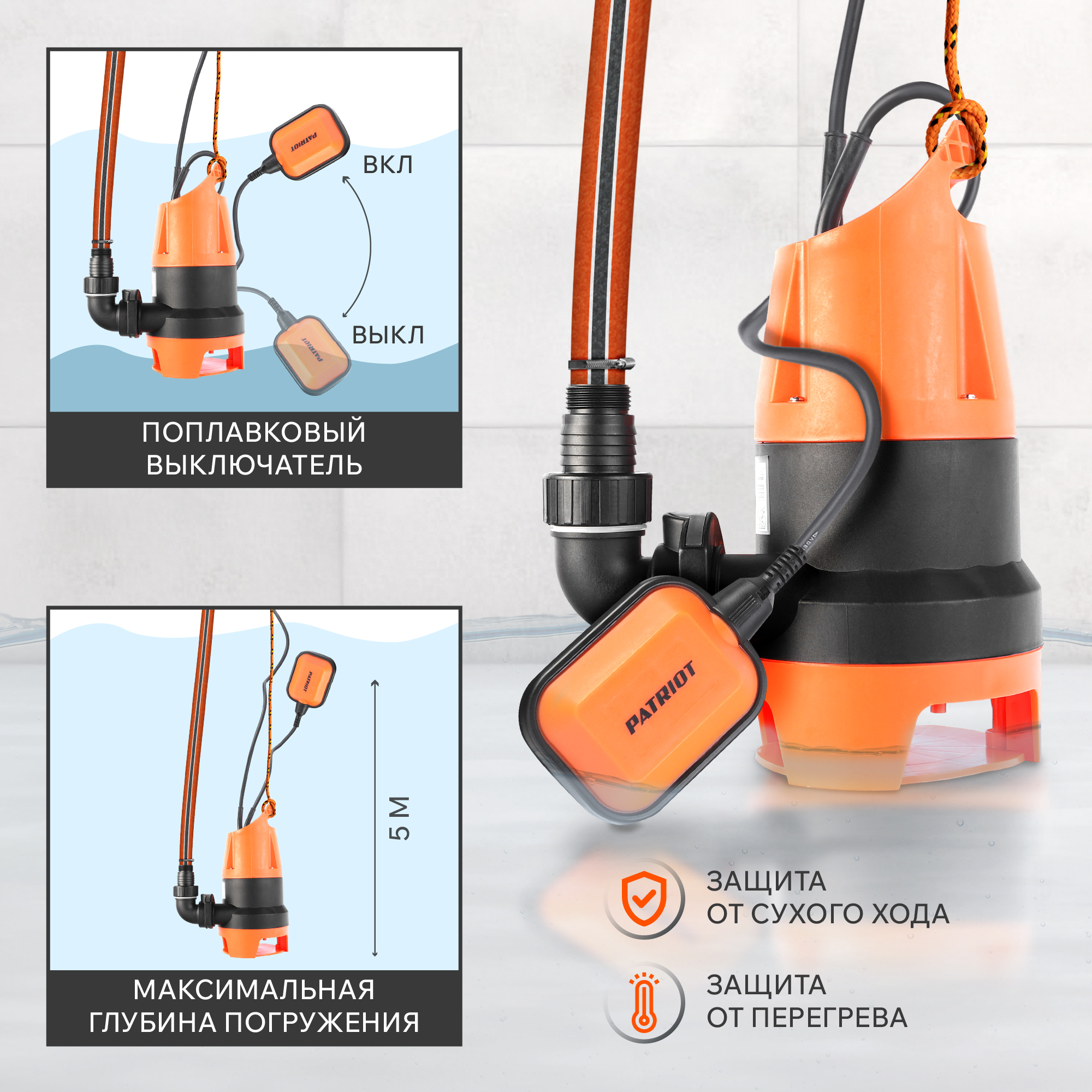 PATRIOT

ВКЛ

ВЫКЛ

PATRIOT

ПОПЛАВКОВЫЙ ВЫКЛЮЧАТЕЛЬ

PATRIOT

5 М

МАКСИМАЛЬНАЯ ГЛУБИНА ПОГРУЖЕНИЯ

PATRIOT

ЗАЩИТА ОТ СУХОГО ХОДА

ЗАЩИТА ОТ ПЕРЕГРЕВА