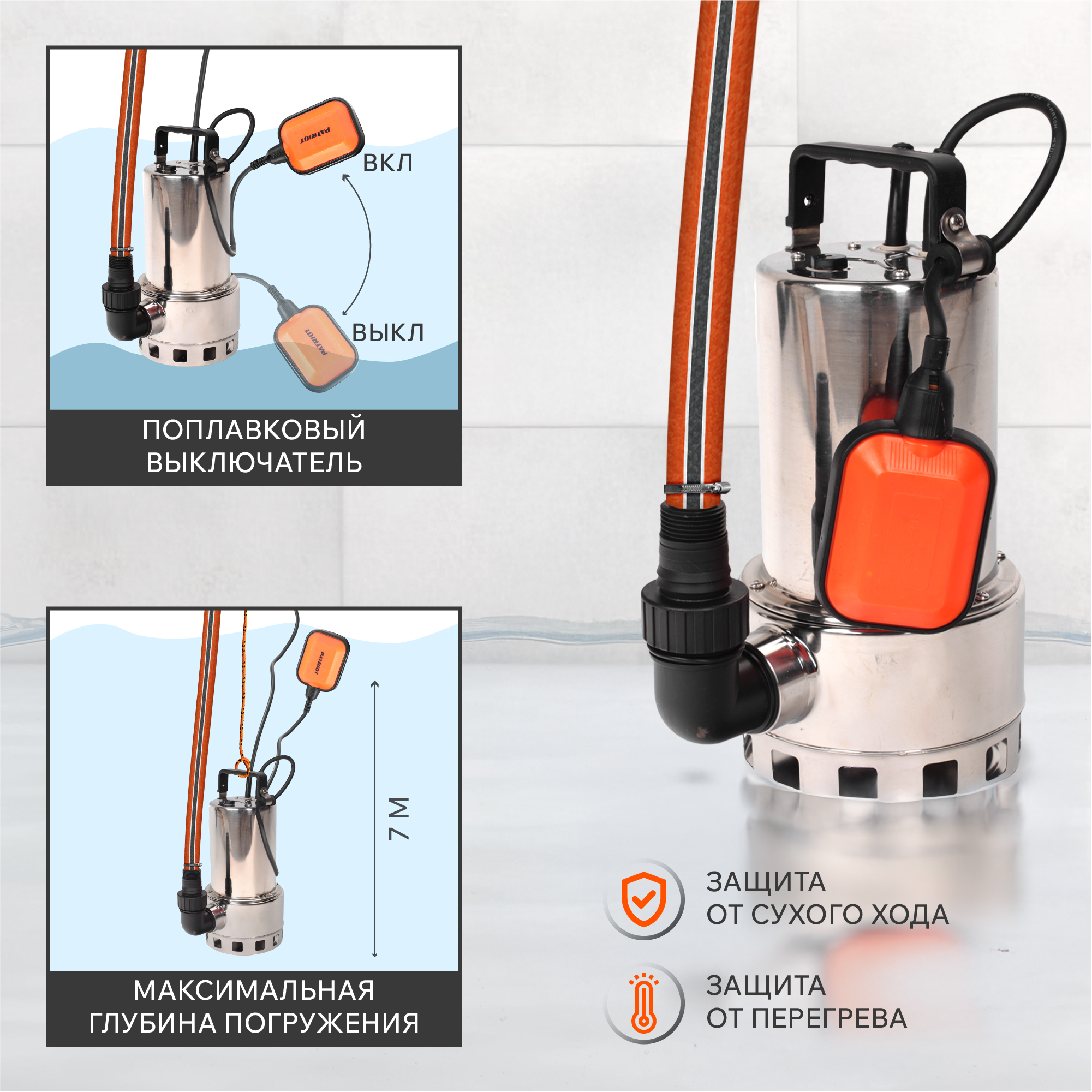 PATRIOT

ВКЛ

PATRIOT

ВЫКЛ

ПОПЛАВКОВЫЙ ВЫКЛЮЧАТЕЛЬ

PATRIOT

7 М

МАКСИМАЛЬНАЯ ГЛУБИНА ПОГРУЖЕНИЯ

ЗАЩИТА ОТ СУХОГО ХОДА

ЗАЩИТА ОТ ПЕРЕГРЕВА