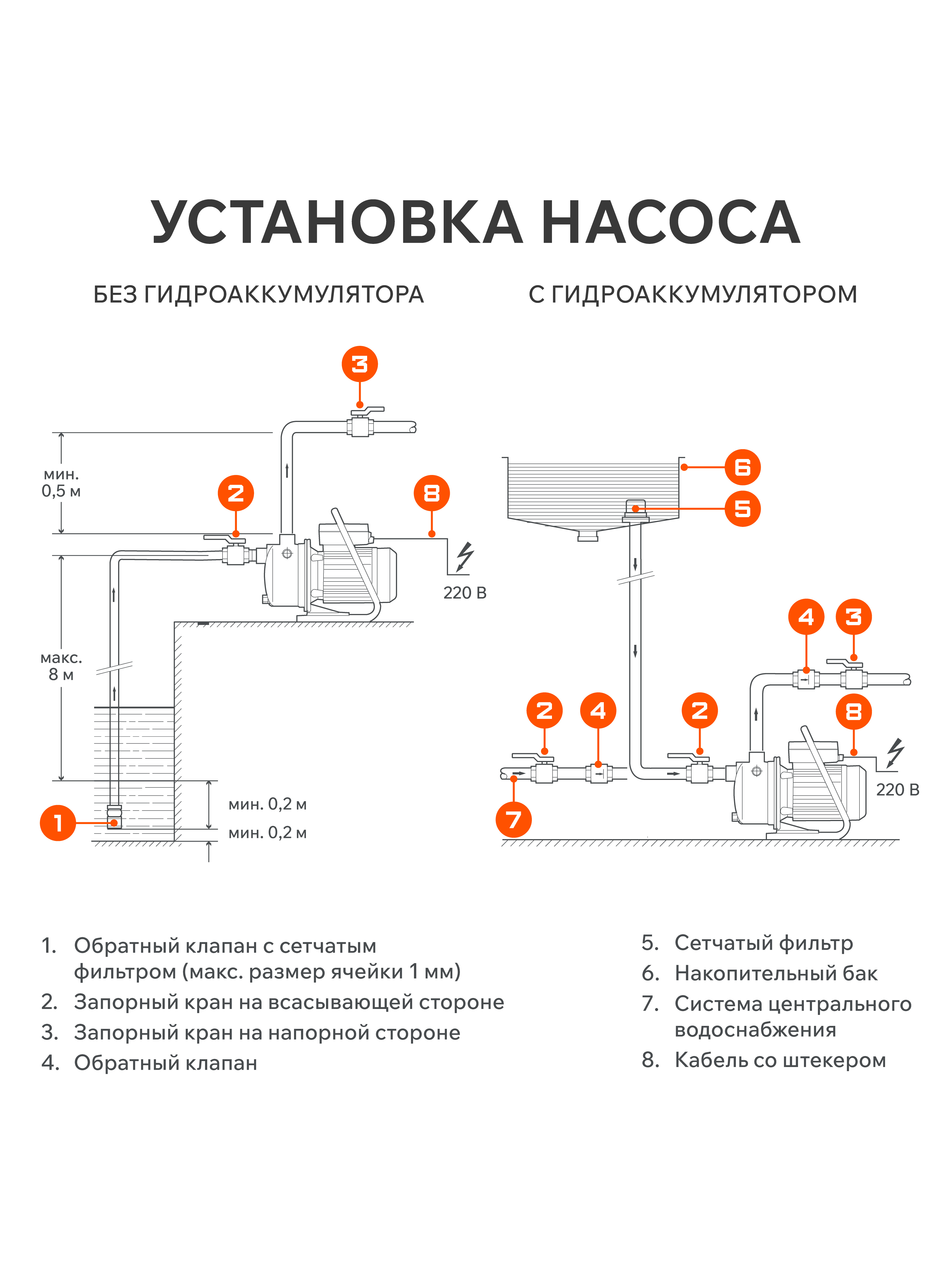 УСТАНОВКА НАСОСА

БЕЗ ГИДРОАККУМУЛЯТОРА

3

мин.
0,5 м

2

8

220 В

макс.
8 м

1

мин. 0,2 м

мин. 0,2 м

С ГИДРОАККУМУЛЯТОРОМ

6

5

4

3

2

4

2

8

220 В

7

1. Обратный клапан с сетчатым фильтром (макс. размер ячейки 1 мм)
2. Запорный кран на всасывающей стороне
3. Запорный кран на напорной стороне
4. Обратный клапан

5. Сетчатый фильтр
6. Накопительный бак
7. Система центрального водоснабжения
8. Кабель со штекером