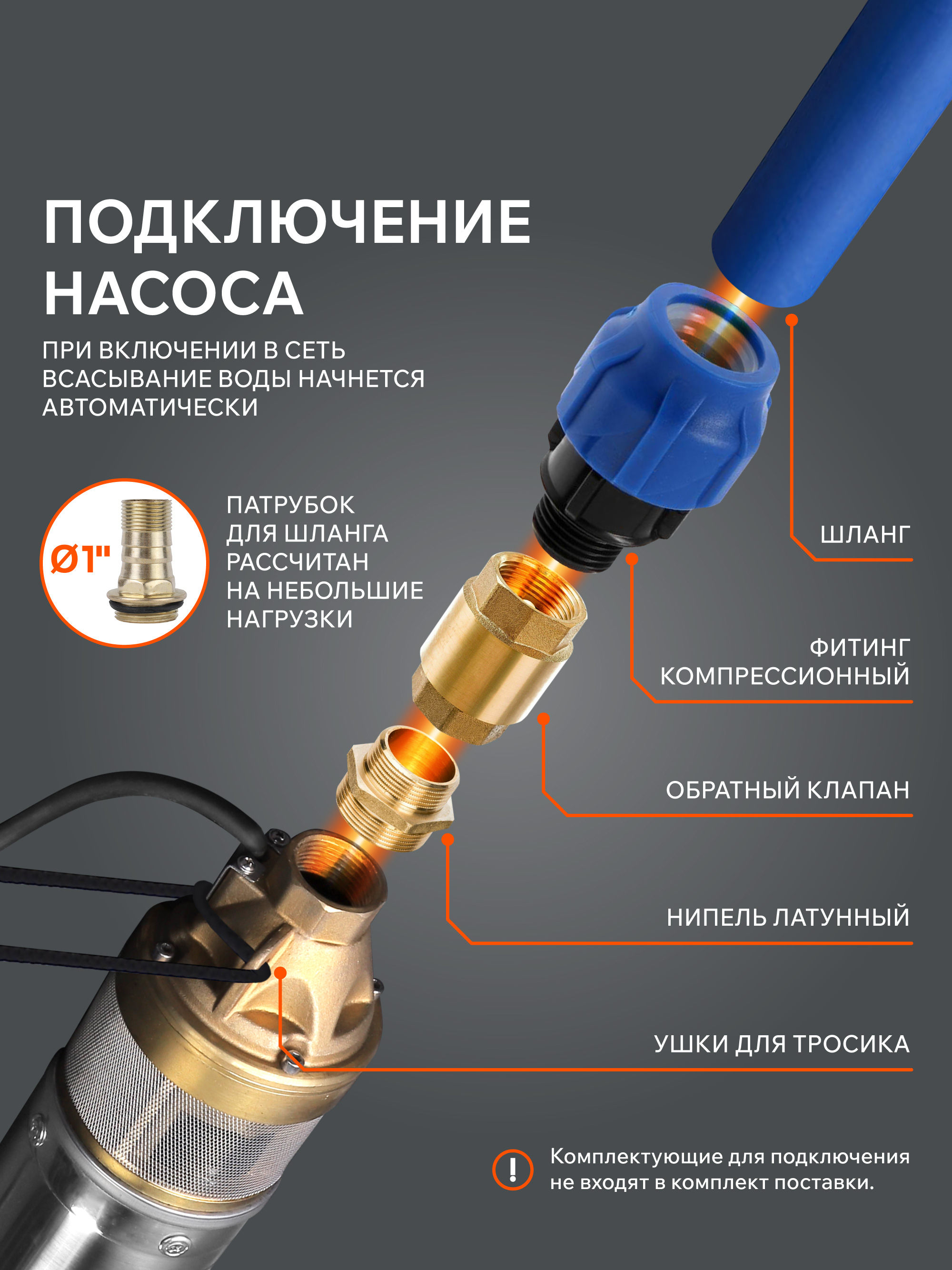 ПОДКЛЮЧЕНИЕ НАСОСА

ПРИ ВКЛЮЧЕНИИ В СЕТЬ ВСАСЫВАНИЕ ВОДЫ НАЧНЕТСЯ АВТОМАТИЧЕСКИ

Ø1"

ПАТРУБОК ДЛЯ ШЛАНГА РАССЧИТАН НА НЕБОЛЬШИЕ НАГРУЗКИ

ШЛАНГ

ФИТИНГ КОМПРЕССИОННЫЙ

ОБРАТНЫЙ КЛАПАН

НИПЕЛЬ ЛАТУННЫЙ

УШКИ ДЛЯ ТРОСИКА

!

Комплектующие для подключения не входят в комплект поставки.