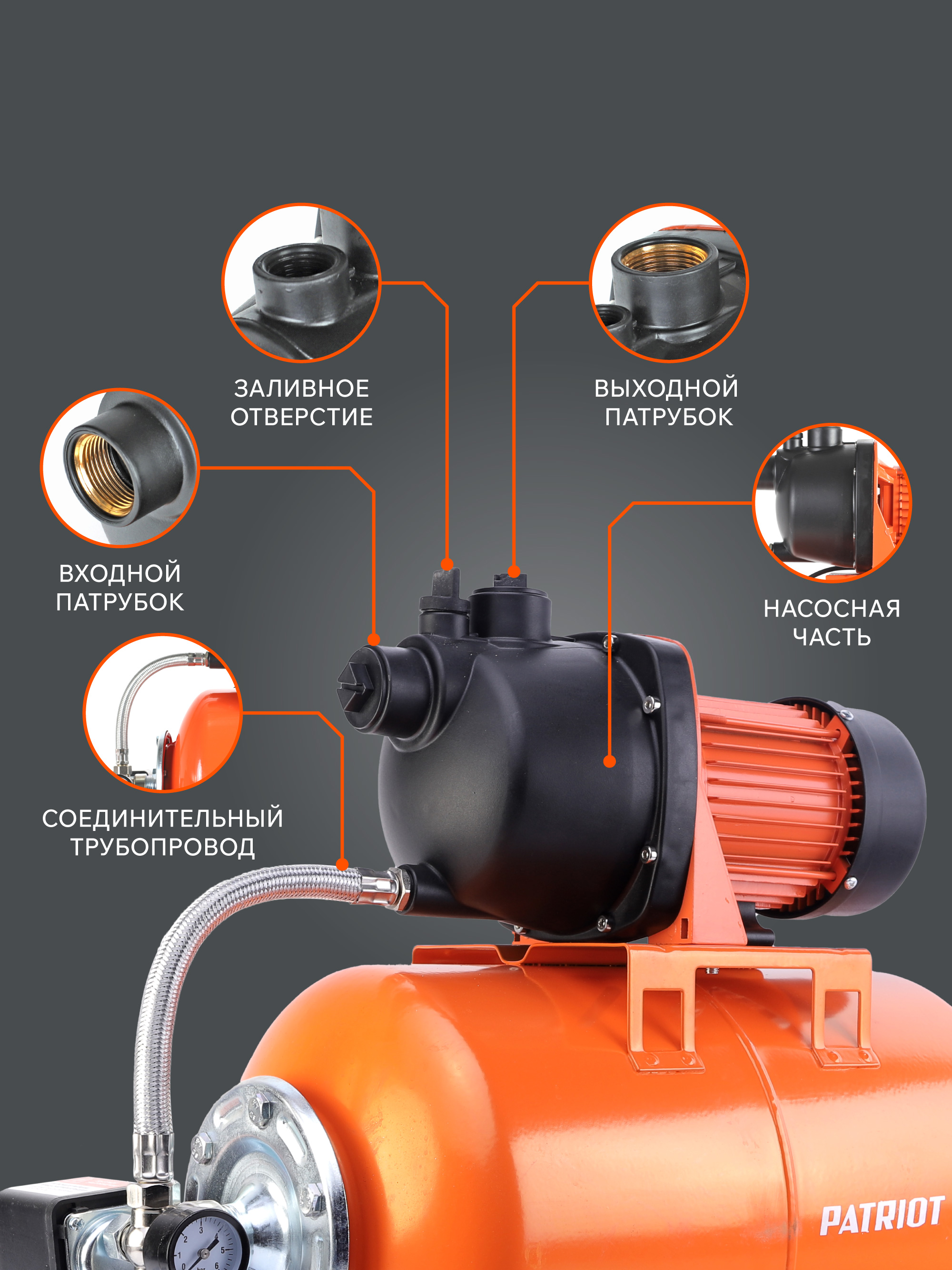 ЗАЛИВНОЕ ОТВЕРСТИЕ

ВЫХОДНОЙ ПАТРУБОК

ВХОДНОЙ ПАТРУБОК

НАСОСНАЯ ЧАСТЬ

СОЕДИНИТЕЛЬНЫЙ ТРУБОПРОВОД

PATRIOT