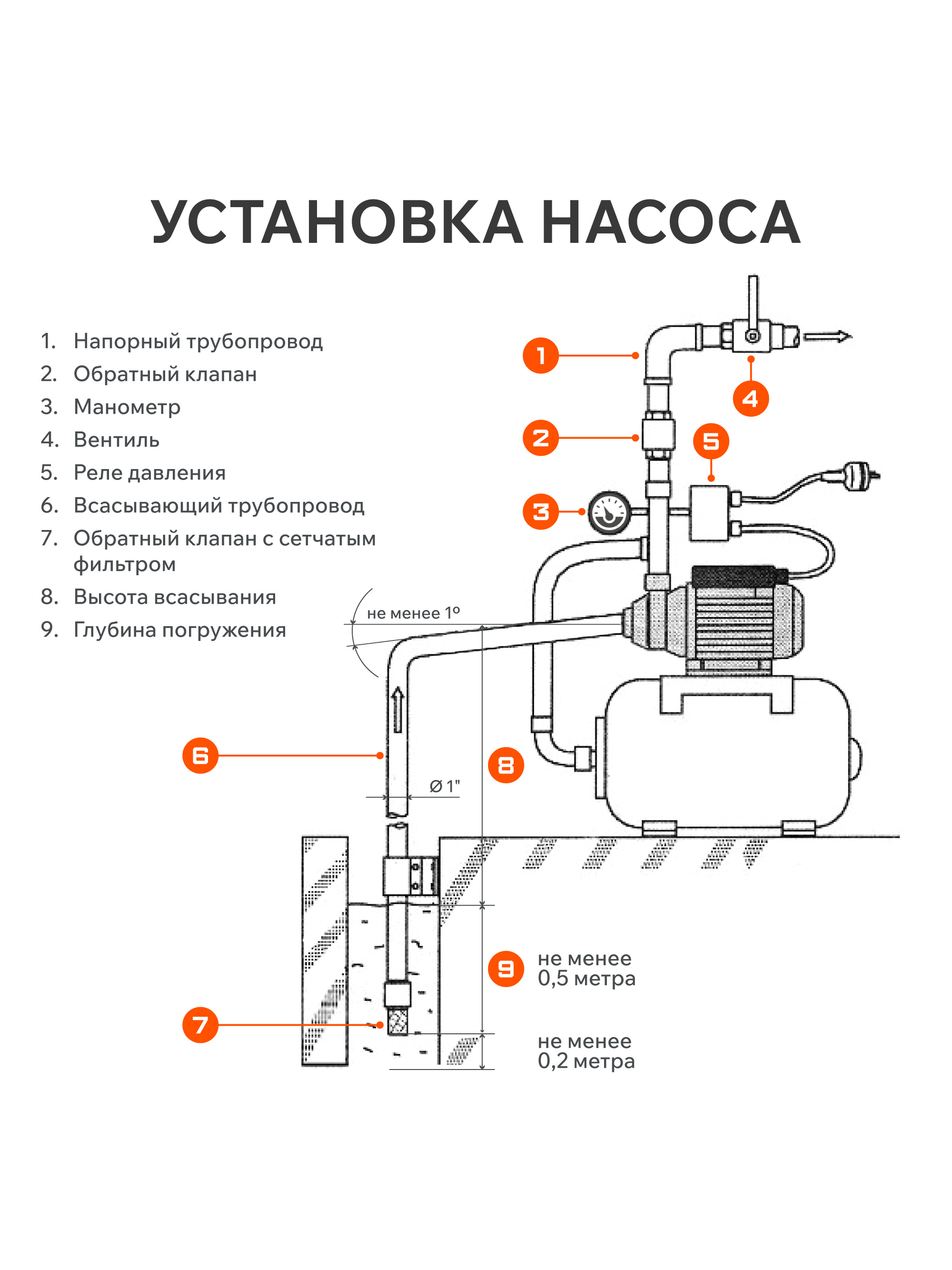 УСТАНОВКА НАСОСА

1. Напорный трубопровод
2. Обратный клапан
3. Манометр
4. Вентиль
5. Реле давления
6. Всасывающий трубопровод
7. Обратный клапан с сетчатым фильтром
8. Высота всасывания
9. Глубина погружения

1
4
2
5
3
не менее 1º
6
8
Ø 1"
9
не менее 0,5 метра
7
не менее 0,2 метра