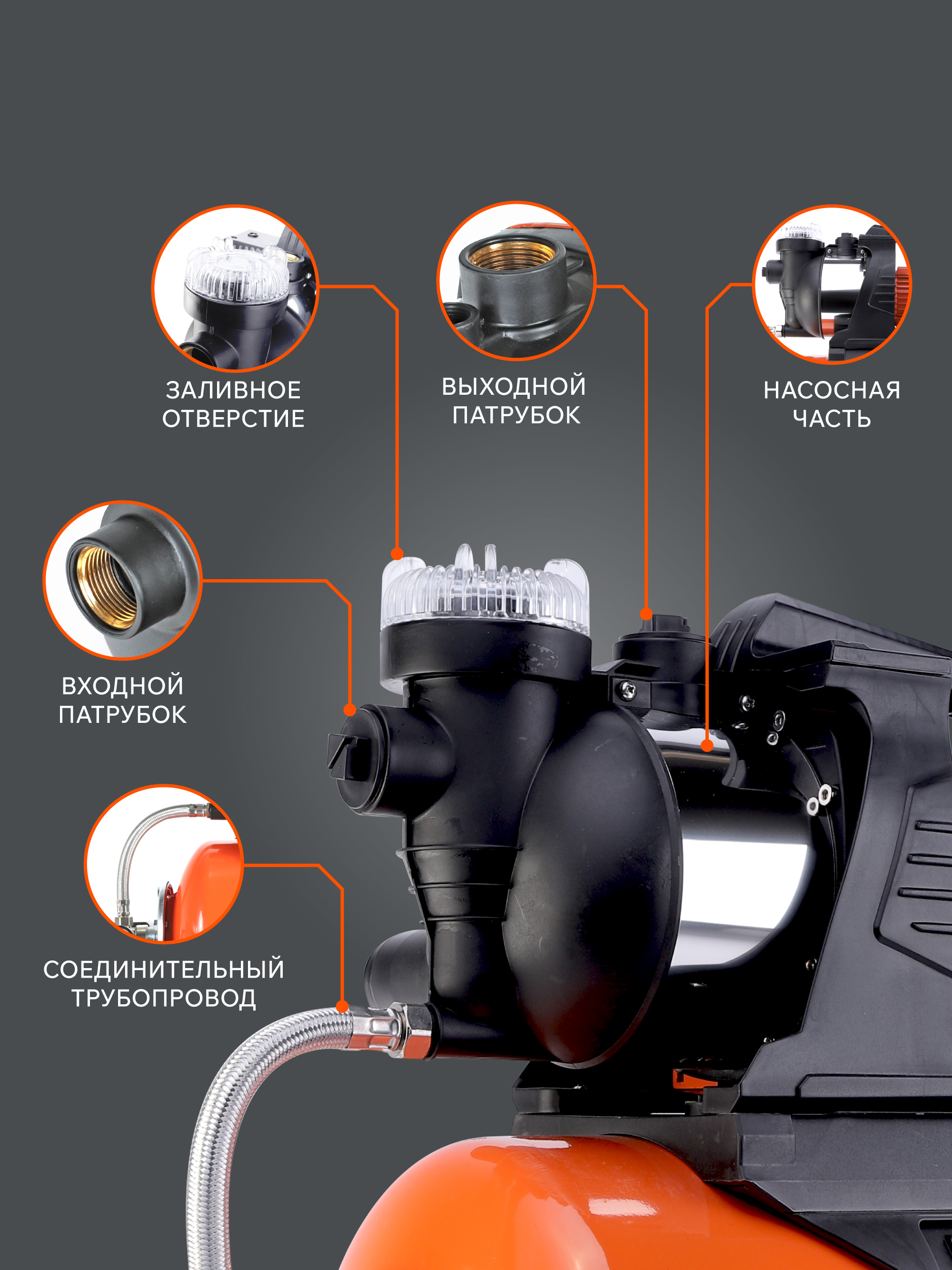 ЗАЛИВНОЕ ОТВЕРСТИЕ

ВЫХОДНОЙ ПАТРУБОК

НАСОСНАЯ ЧАСТЬ

ВХОДНОЙ ПАТРУБОК

СОЕДИНИТЕЛЬНЫЙ ТРУБОПРОВОД