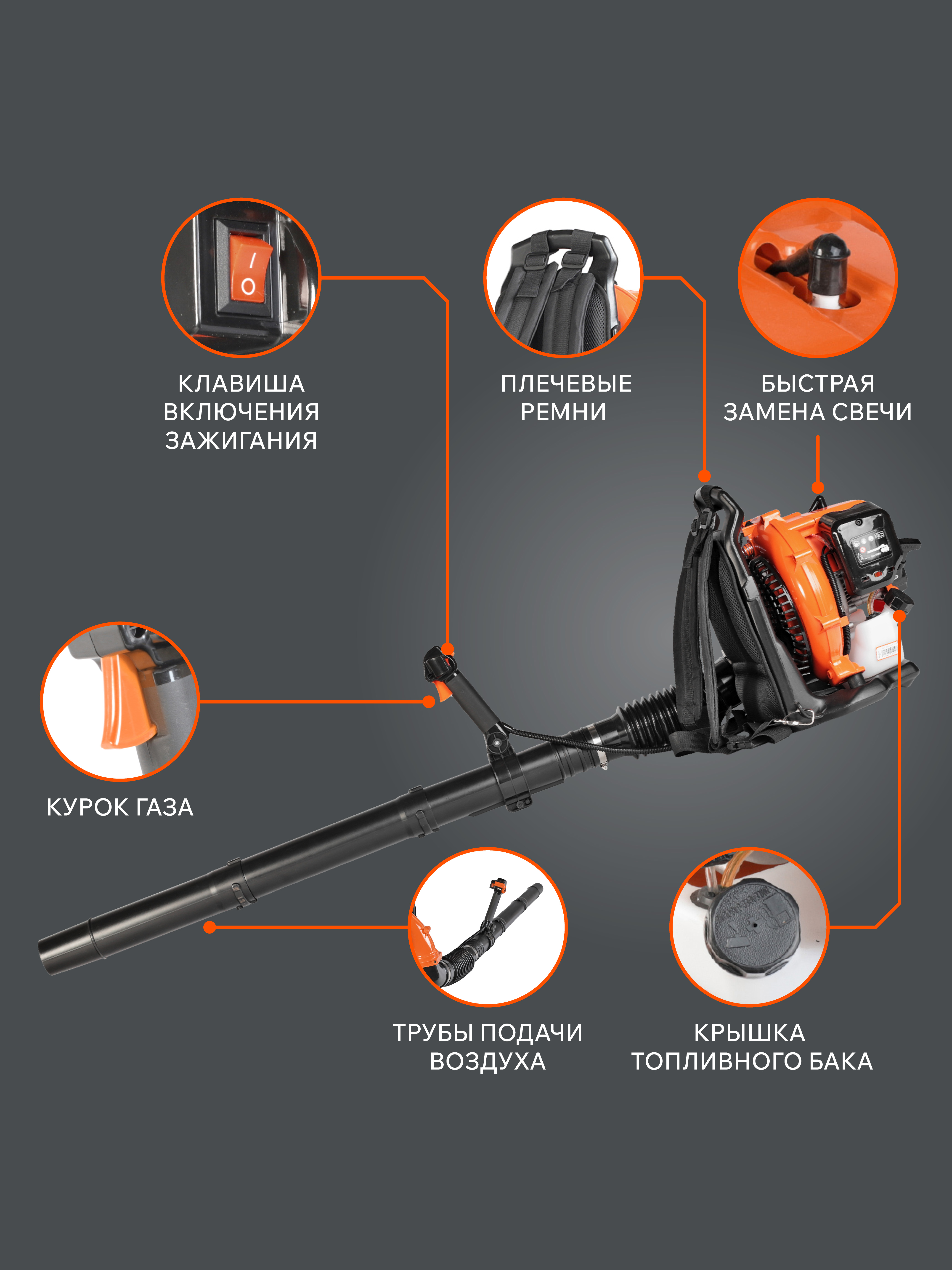 КЛАВИША ВКЛЮЧЕНИЯ ЗАЖИГАНИЯ

ПЛЕЧЕВЫЕ РЕМНИ

БЫСТРАЯ ЗАМЕНА СВЕЧИ

КУРОК ГАЗА

ТРУБЫ ПОДАЧИ ВОЗДУХА

КРЫШКА ТОПЛИВНОГО БАКА