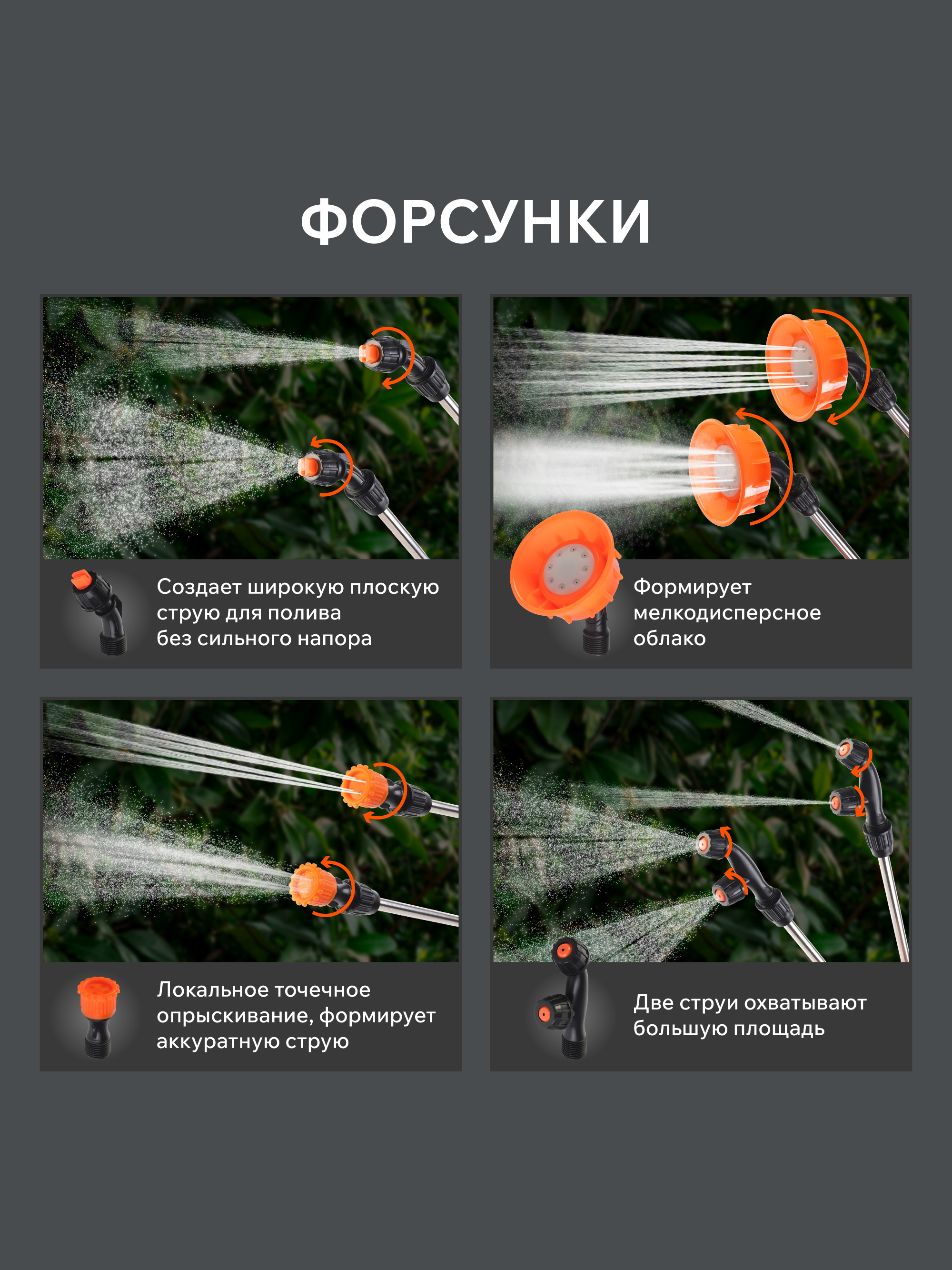 ФОРСУНКИ

Создает широкую плоскую струю для полива без сильного напора

Формирует мелкодисперсное облако

Локальное точечное опрыскивание, формирует аккуратную струю

Две струи охватывают большую площадь