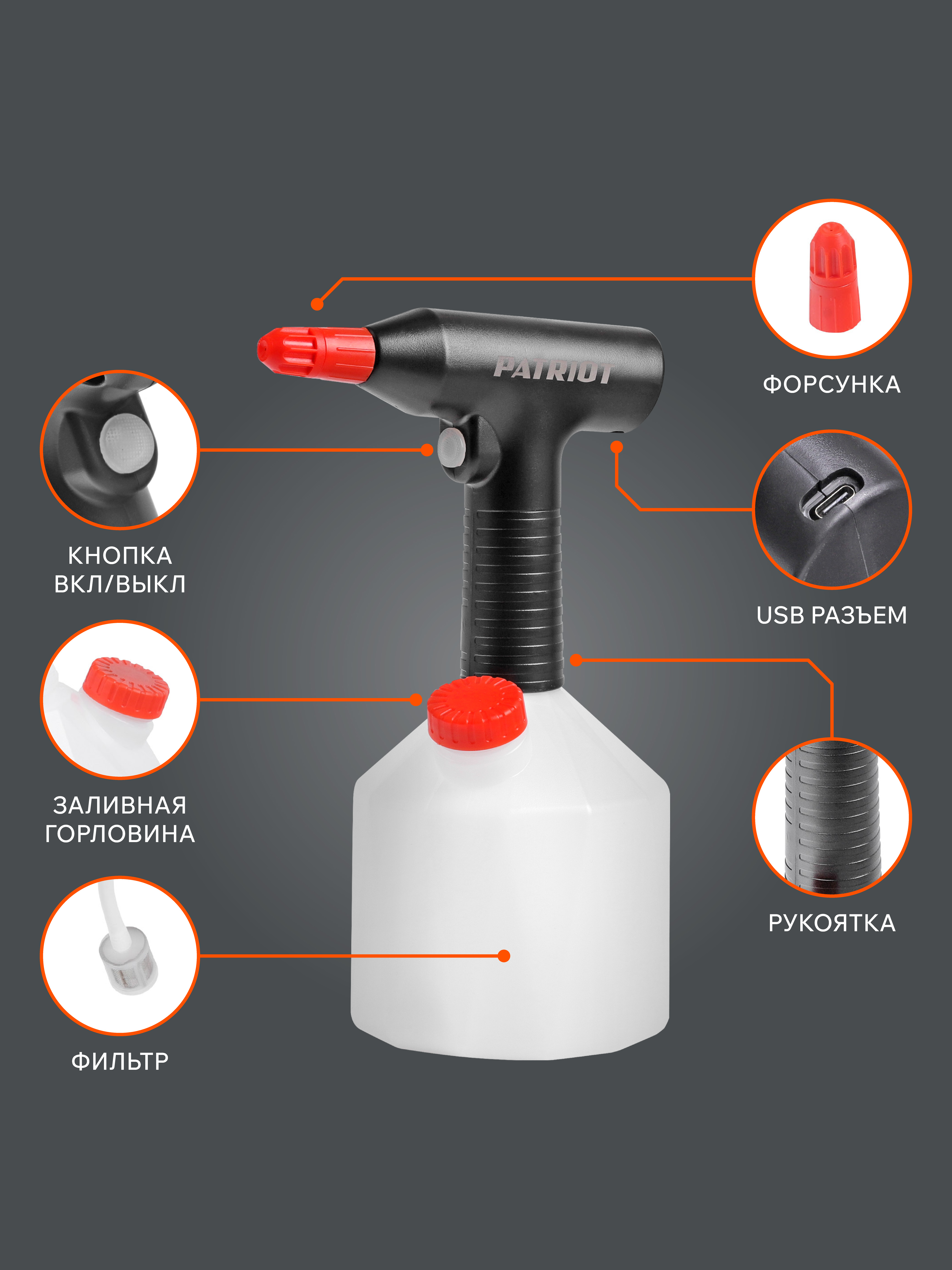 PATRIOT

ФОРСУНКА

КНОПКА ВКЛ/ВЫКЛ

USB РАЗЪЕМ

ЗАЛИВНАЯ ГОРЛОВИНА

РУКОЯТКА

ФИЛЬТР