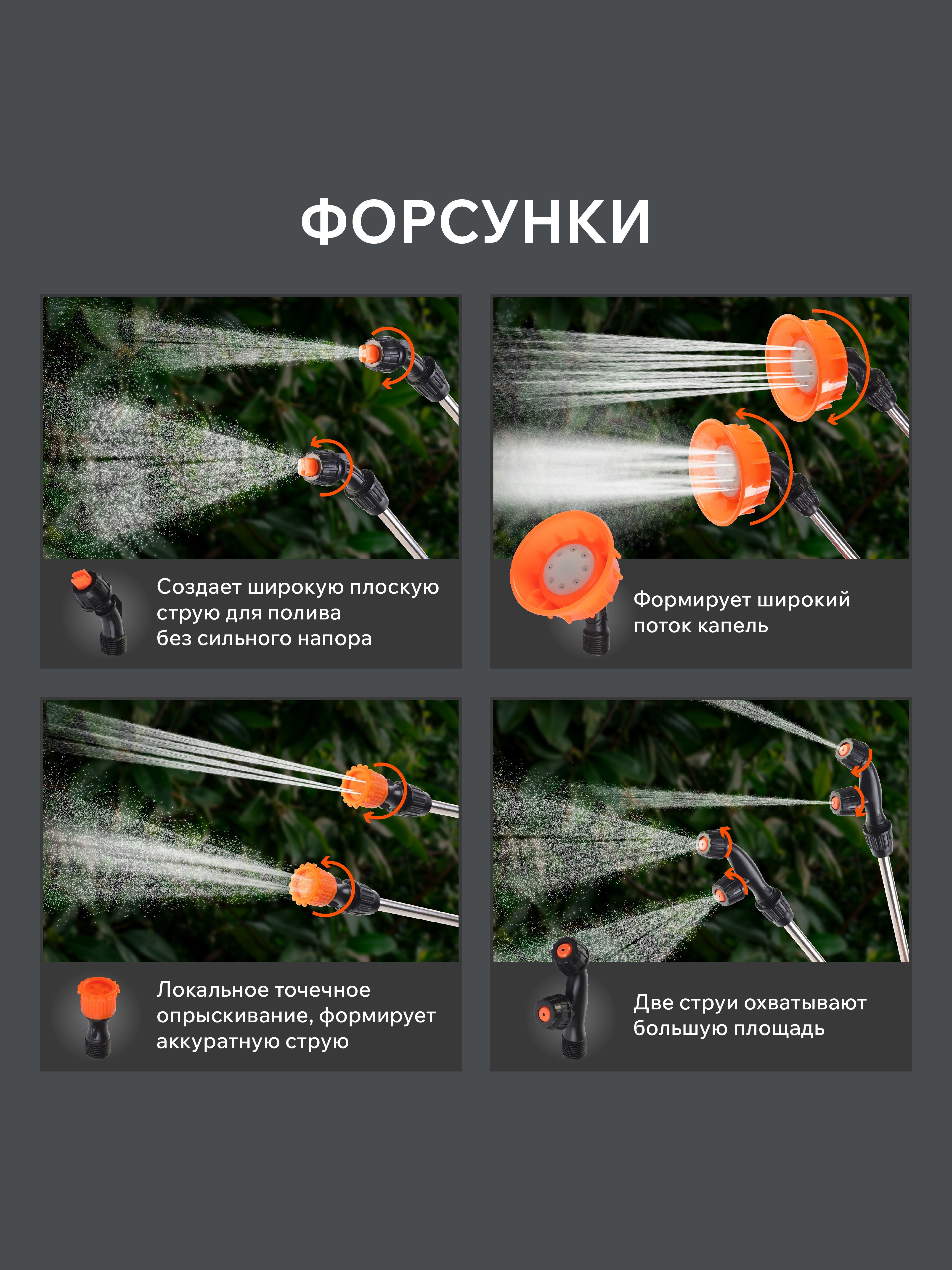 ФОРСУНКИ

Создает широкую плоскую струю для полива без сильного напора

Формирует широкий поток капель

Локальное точечное опрыскивание, формирует аккуратную струю

Две струи охватывают большую площадь